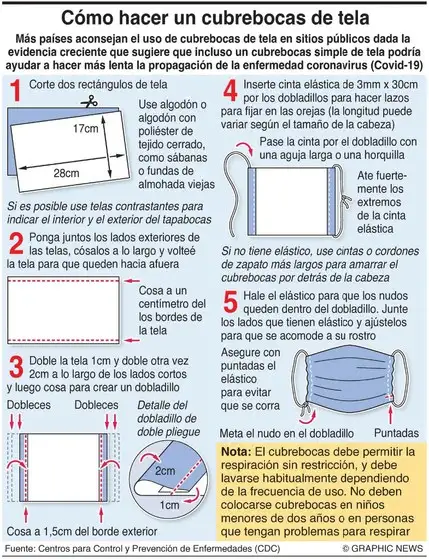 Cómo hacer un cubrebocas de tela

Más países aconsejan el uso de cubrebocas de tela en sitios públicos dada la evidencia creciente que sugiere que incluso un cubrebocas simple de tela podría ayudar a hacer más lenta la propagación de la enfermedad coronavirus (Covid-19)

1 Corte dos rectángulos de tela

17cm

28cm

Use algodón o algodón con poliéster de tejido cerrado, como sábanas o fundas de almohada viejas

Si es posible use telas contrastantes para indicar el interior y el exterior del tapabocas

2 Ponga juntos los lados exteriores de las telas, cósalos a lo largo y volteé la tela para que queden hacia afuera

Cosa a un centímetro del los bordes de la tela

3 Doble la tela 1cm y doble otra vez 2cm a lo largo de los lados cortos y luego cosa para crear un dobladillo

Dobleces

Dobleces

Detalle del dobladillo de doble pliegue

2cm

1cm

Cosa a 1,5cm del borde exterior

4 Inserte cinta elástica de 3mm x 30cm por los dobladillos para hacer lazos para fijar en las orejas (la longitud puede variar según el tamaño de la cabeza)

Pase la cinta por el dobladillo con una aguja larga o una horquilla

Ate fuertemente los extremos de la cinta elástica

Si no tiene elástico, use cintas o cordones de zapato más largos para amarrar el cubrebocas por detrás de la cabeza

5 Hale el elástico para que los nudos queden dentro del dobladillo. Junte los lados que tienen elástico y ajústelos para que se acomode a su rostro

Asegure con puntadas el elástico para evitar que se corra

Meta el nudo en el dobladillo

Puntadas

Nota: El cubrebocas debe permitir la respiración sin restricción, y debe lavarse habitualmente dependiendo de la frecuencia de uso. No deben colocarse cubrebocas en niños menores de dos años o en personas que tengan problemas para respirar

Fuente: Centros para Control y Prevención de Enfermedades (CDC)

© GRAPHIC NEWS